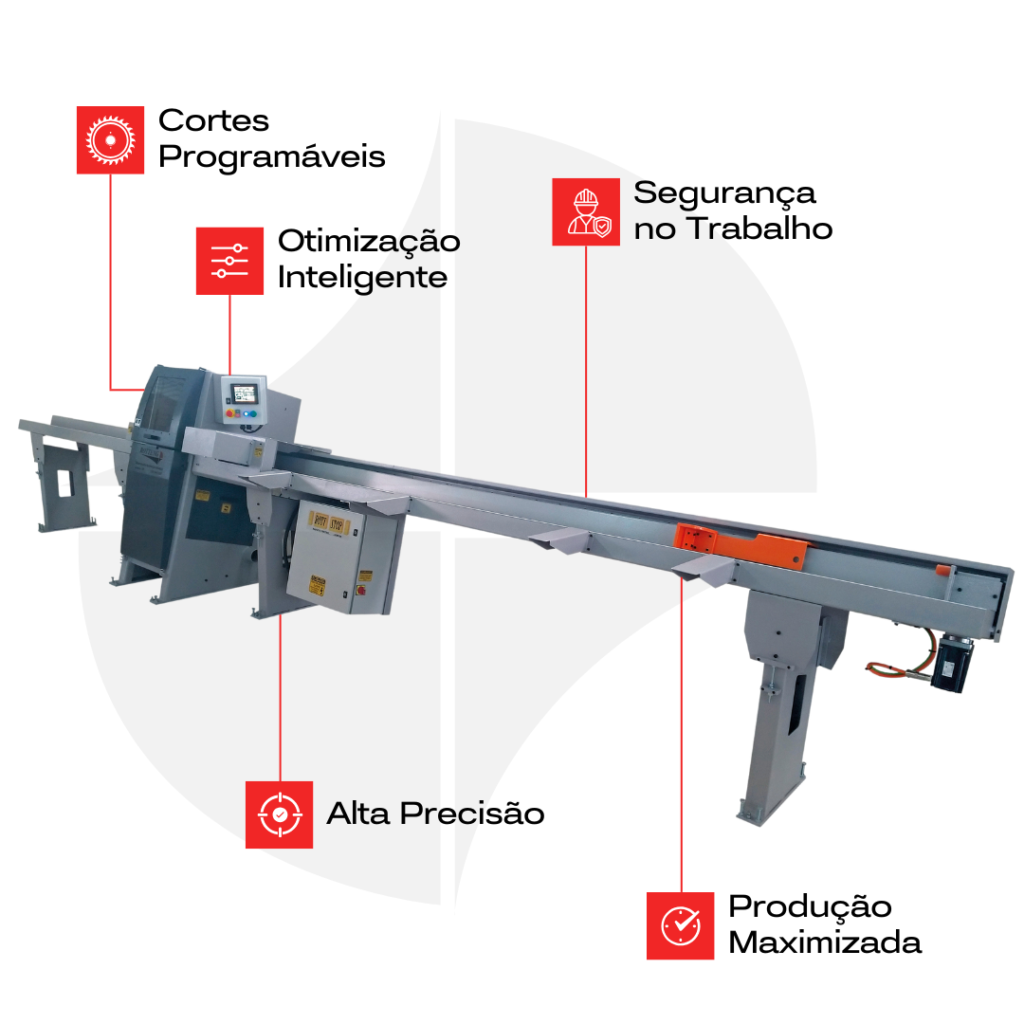 Cortes Programáveis

Otimização Inteligente

Segurança no Trabalho

Alta Precisão

Produção Maximizada